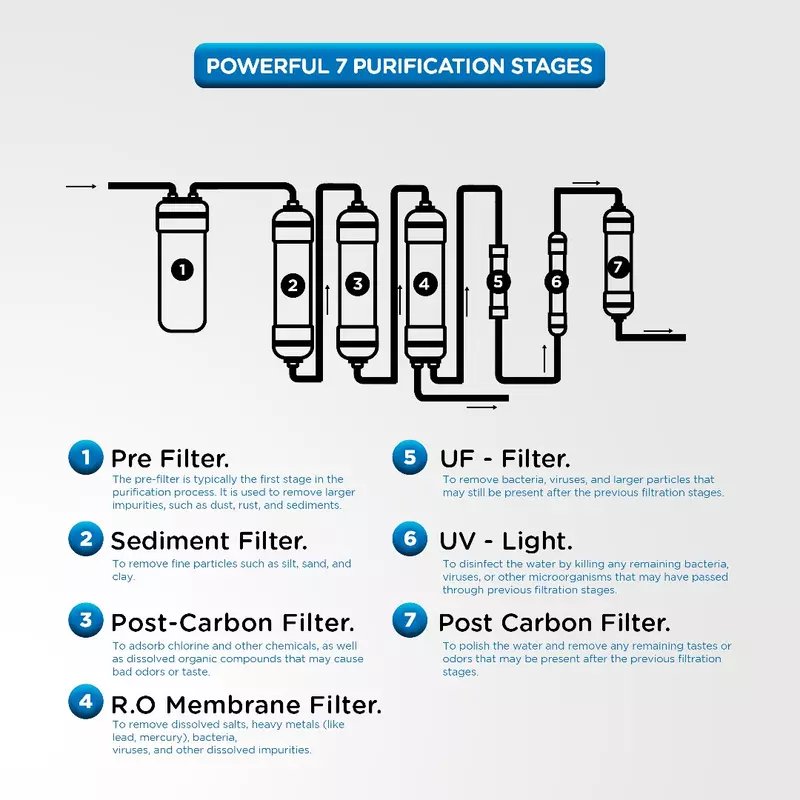 POWERFUL 7 PURIFICATION STAGES

1 2 3 4 5 6 7

1 Pre Filter.
The pre-filter is typically the first stage in the purification process. It is used to remove larger impurities, such as dust, rust, and sediments.

2 Sediment Filter.
To remove fine particles such as silt, sand, and clay.

3 Post-Carbon Filter.
To adsorb chlorine and other chemicals, as well as dissolved organic compounds that may cause bad odors or taste.

4 R.O Membrane Filter.
To remove dissolved salts, heavy metals (like lead, mercury), bacteria, viruses, and other dissolved impurities.

5 UF - Filter.
To remove bacteria, viruses, and larger particles that may still be present after the previous filtration stages.

6 UV - Light.
To disinfect the water by killing any remaining bacteria, viruses, or other microorganisms that may have passed through previous filtration stages.

7 Post Carbon Filter.
To polish the water and remove any remaining tastes or odors that may be present after the previous filtration stages.