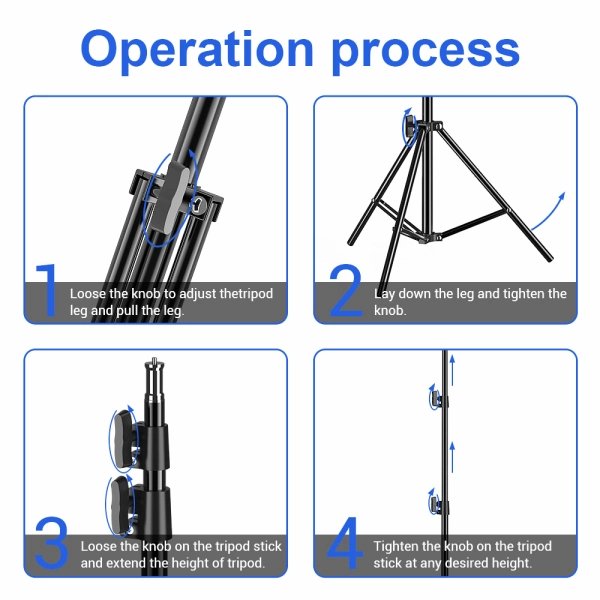 Operation process

1 Loose the knob to adjust thetripod leg and pull the leg.

2 Lay down the leg and tighten the knob.

3 Loose the knob on the tripod stick and extend the height of tripod.

4 Tighten the knob on the tripod stick at any desired height.