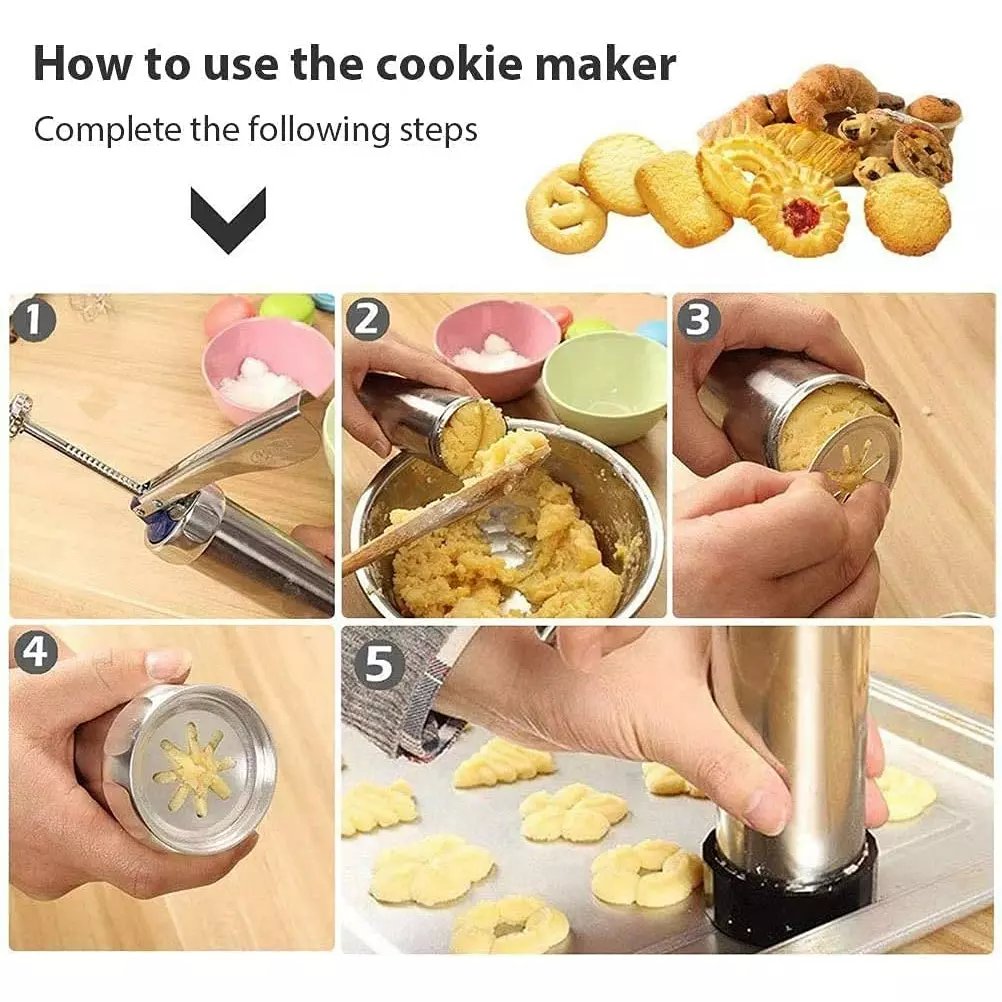 How to use the cookie maker

Complete the following steps

1

2

3

4

5