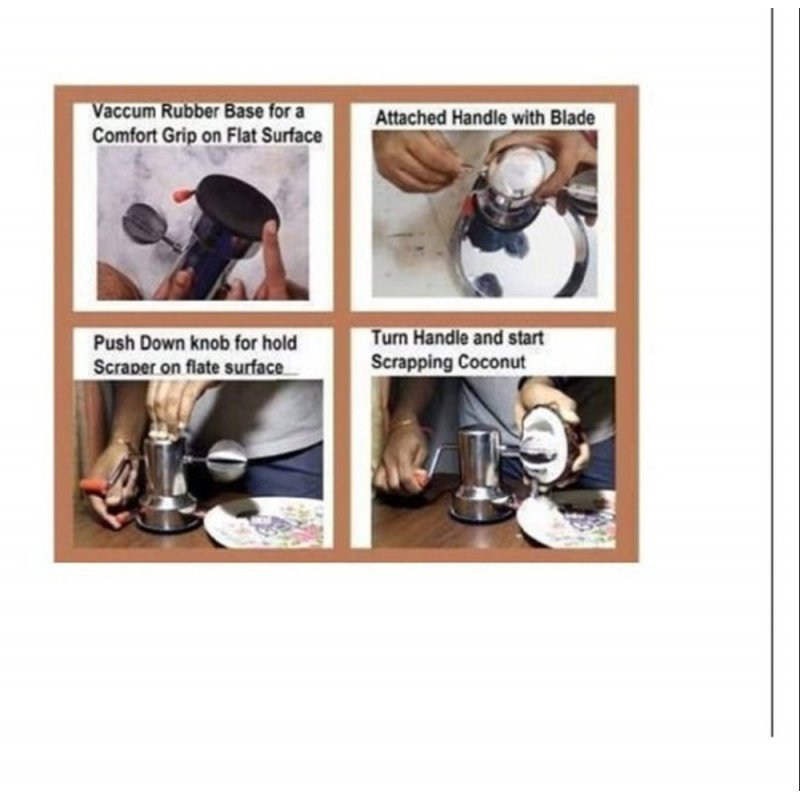 Vaccum Rubber Base for a Comfort Grip on Flat Surface

Attached Handle with Blade

Push Down knob for hold Scraper on flate surface

Turn Handle and start Scrapping Coconut