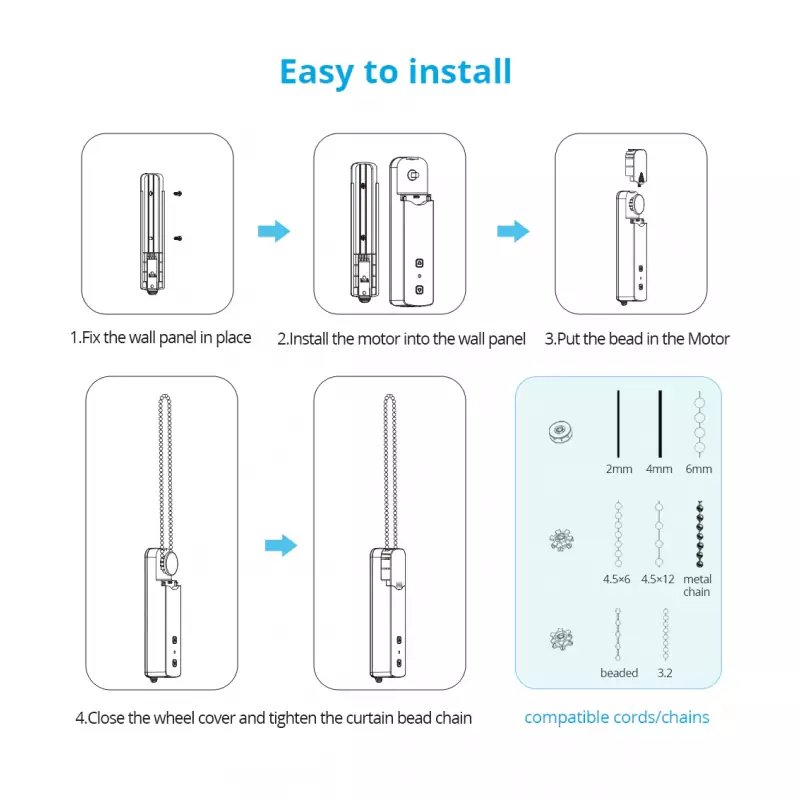 Easy to install

1.Fix the wall panel in place

2.Install the motor into the wall panel

3.Put the bead in the Motor

4.Close the wheel cover and tighten the curtain bead chain

2mm 4mm 6mm

4.5×6 4.5×12 metal chain

beaded 3.2

compatible cords/chains