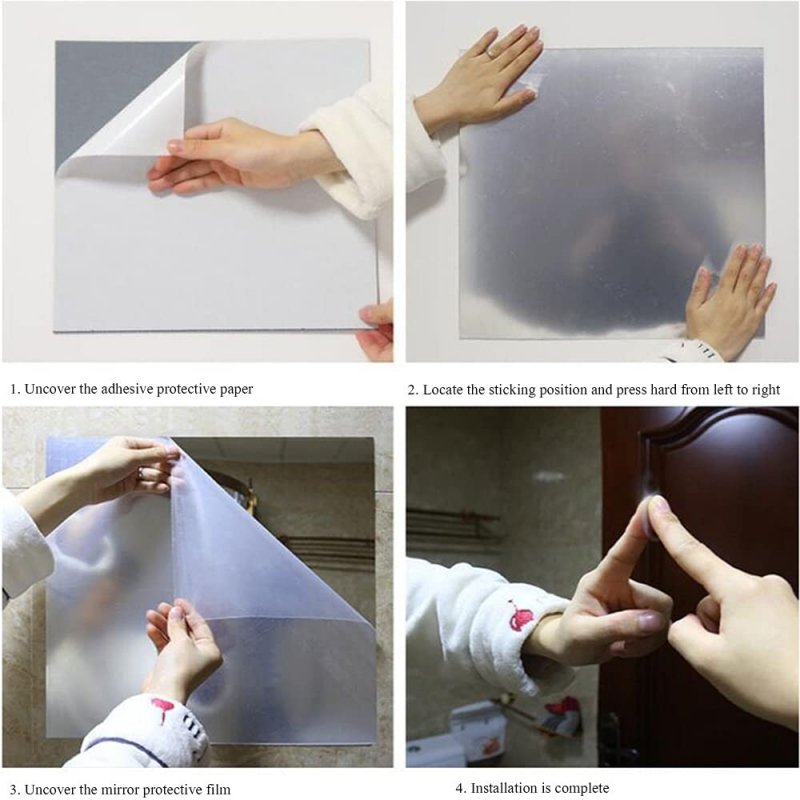 1. Uncover the adhesive protective paper

2. Locate the sticking position and press hard from left to right

3. Uncover the mirror protective film

4. Installation is complete