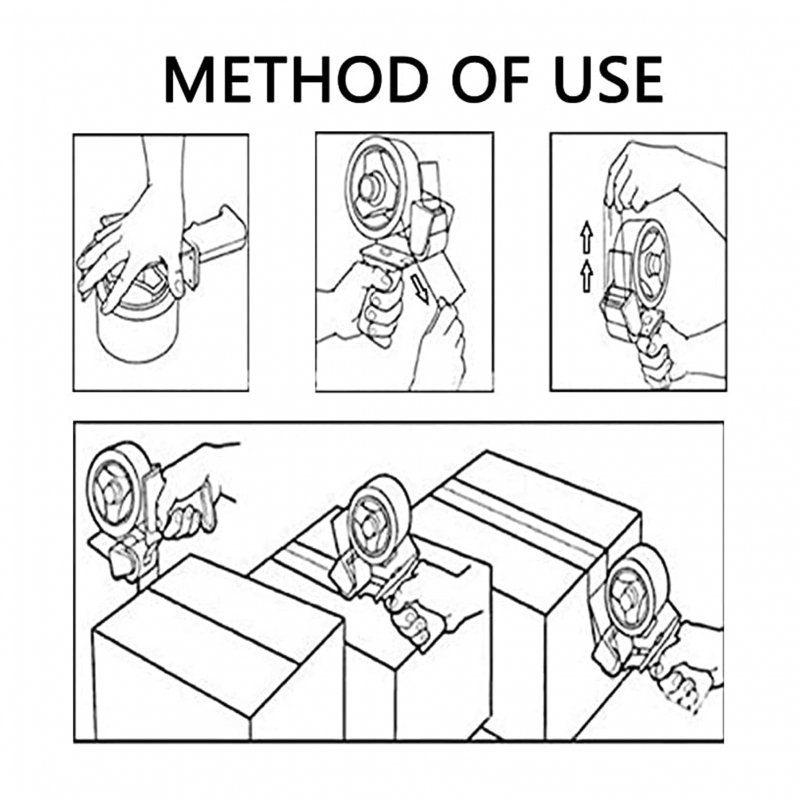 METHOD OF USE