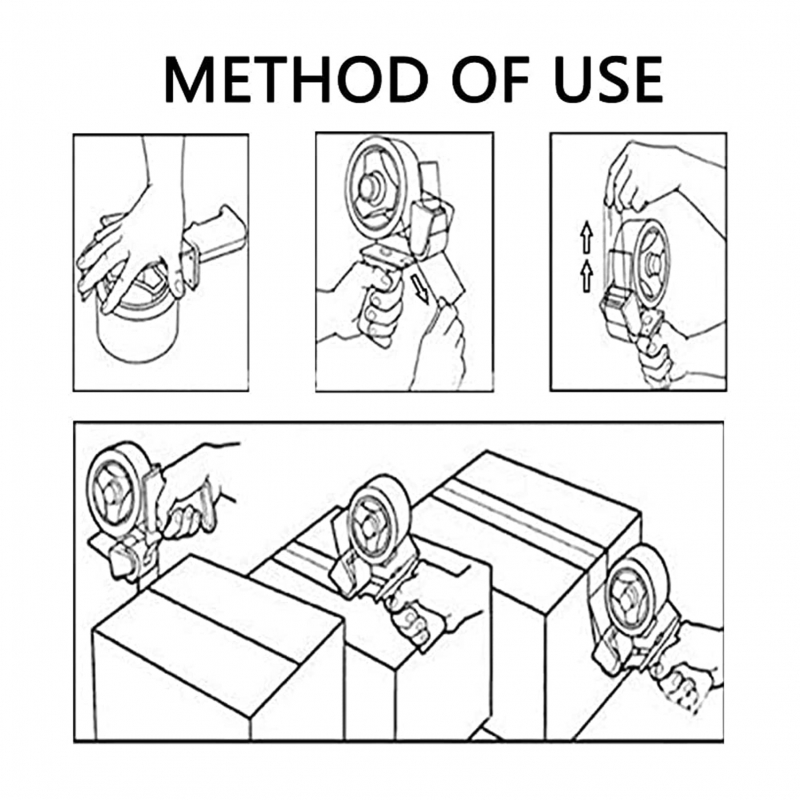 METHOD OF USE