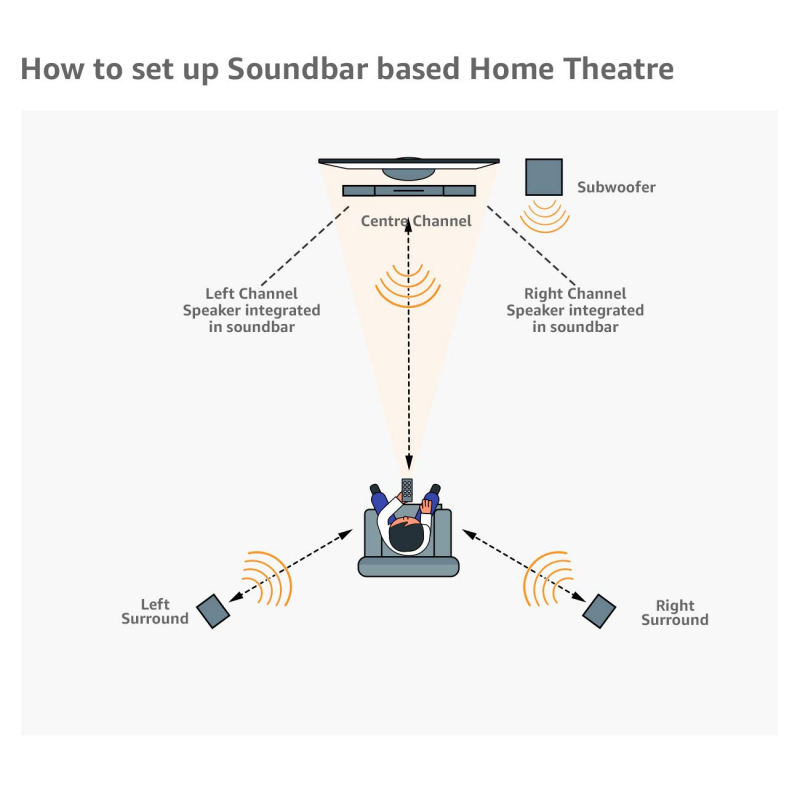 How to set up Soundbar based Home Theatre

Subwoofer

Centre Channel

Left Channel Speaker integrated in soundbar

Right Channel Speaker integrated in soundbar

Left Surround

Right Surround