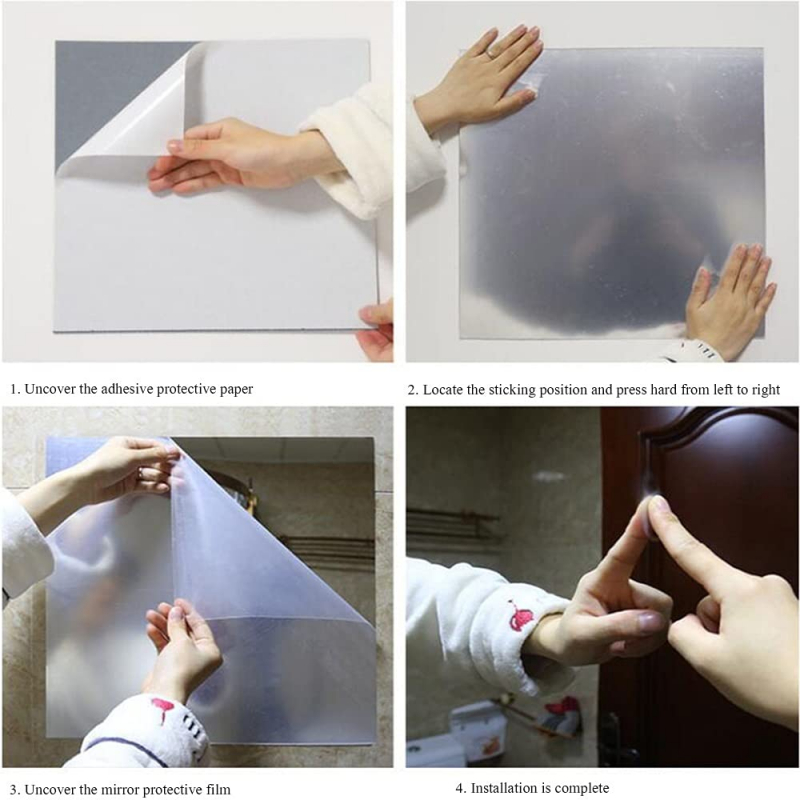 1. Uncover the adhesive protective paper

2. Locate the sticking position and press hard from left to right

3. Uncover the mirror protective film

4. Installation is complete